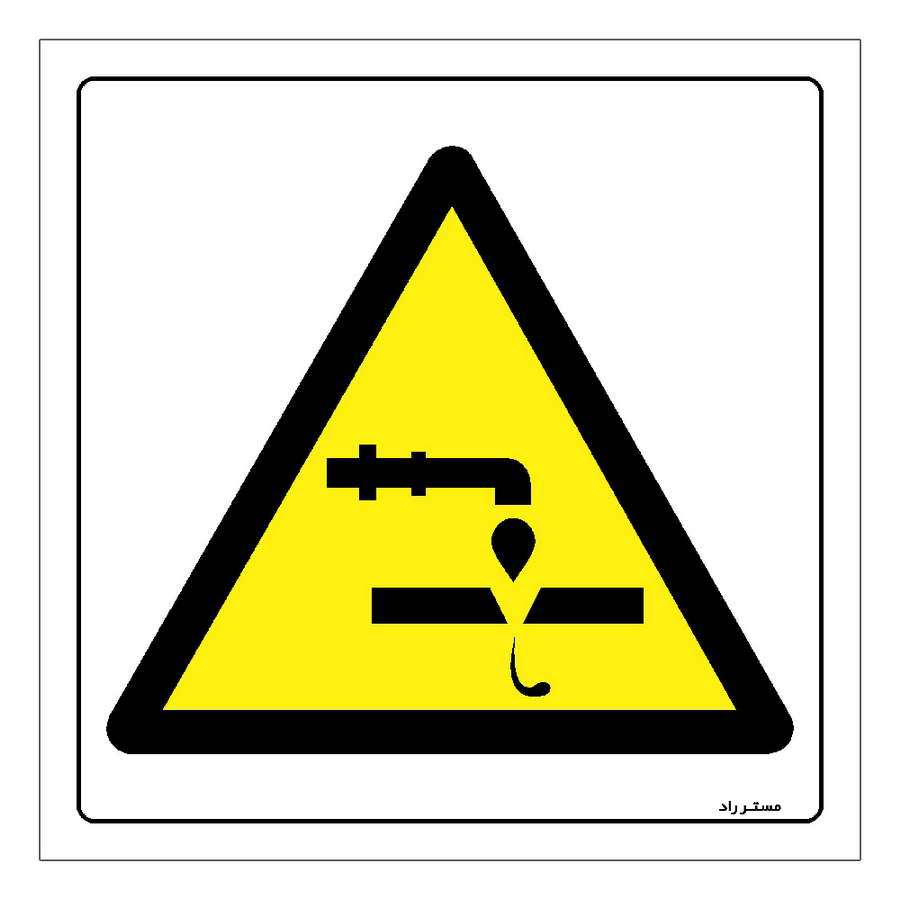 مستر راد